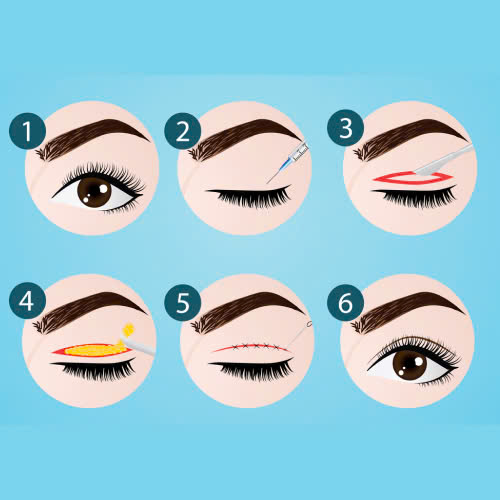 1
2
3
4
5
6