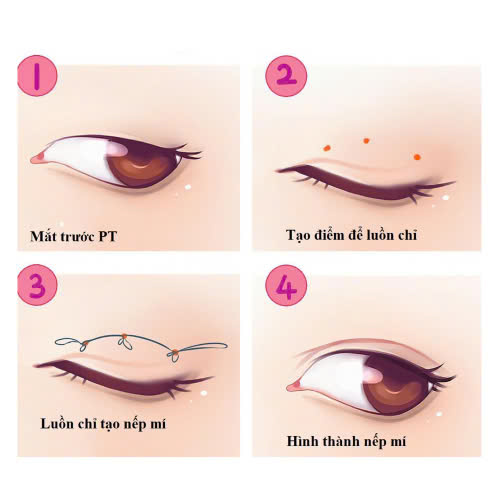 1

Mắt trước PT

2

Tạo điểm để luồn chỉ

3

Luồn chỉ tạo nếp mí

4

Hình thành nếp mí