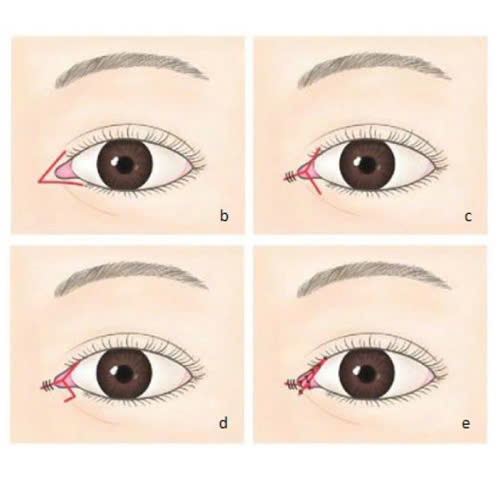 b

c

d

e