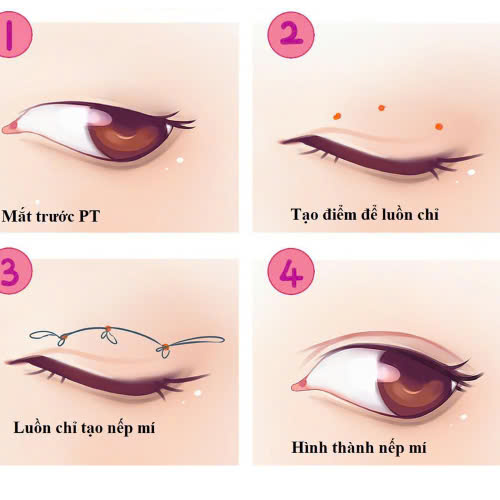 1

Mắt trước PT

2

Tạo điểm để luồn chỉ

3

Luồn chỉ tạo nếp mí

4

Hình thành nếp mí