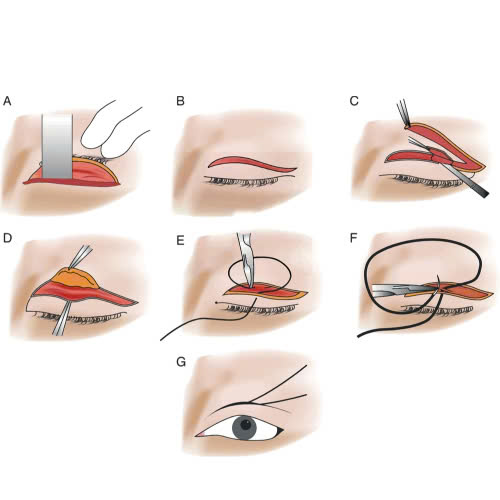 A
B
C
D
E
F
G