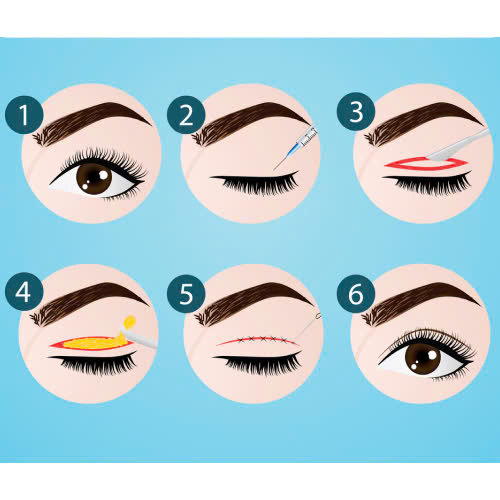 1
2
3
4
5
6