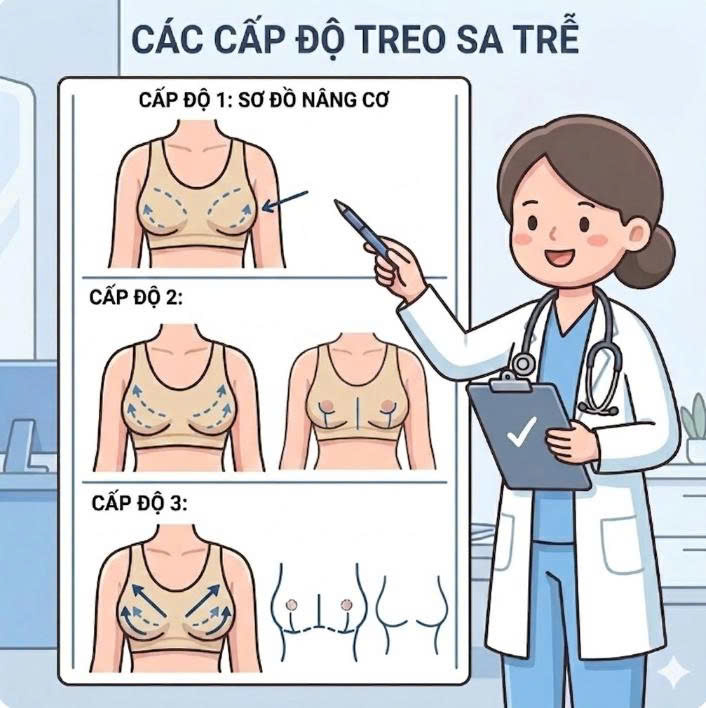 CÁC CẤP ĐỘ TREO SA TRỄ

CẤP ĐỘ 1: SƠ ĐỒ NÂNG CƠ

CẤP ĐỘ 2:

CẤP ĐỘ 3: