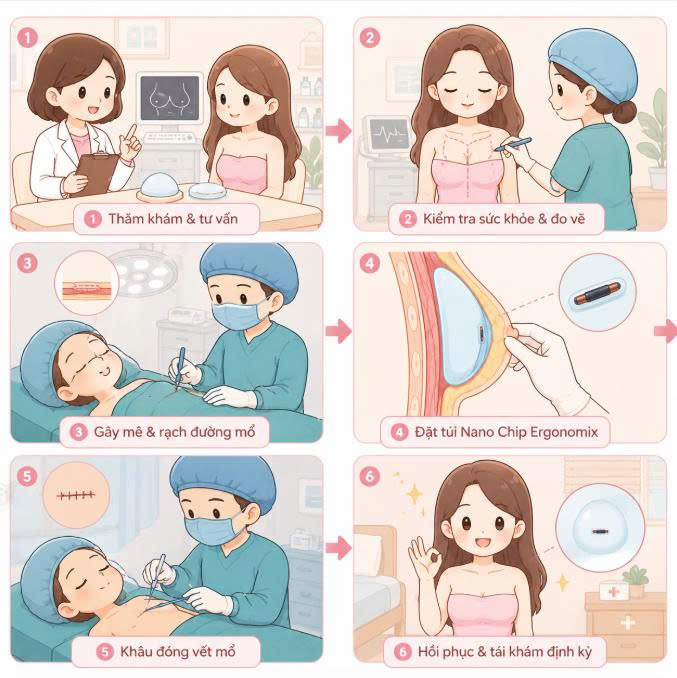 1

1 Thăm khám & tư vấn

2

2 Kiểm tra sức khỏe & đo vẽ

3

3 Gây mê & rạch đường mổ

4

4 Đặt túi Nano Chip Ergonomix

5

5 Khâu đóng vết mổ

6

6 Hồi phục & tái khám định kỳ